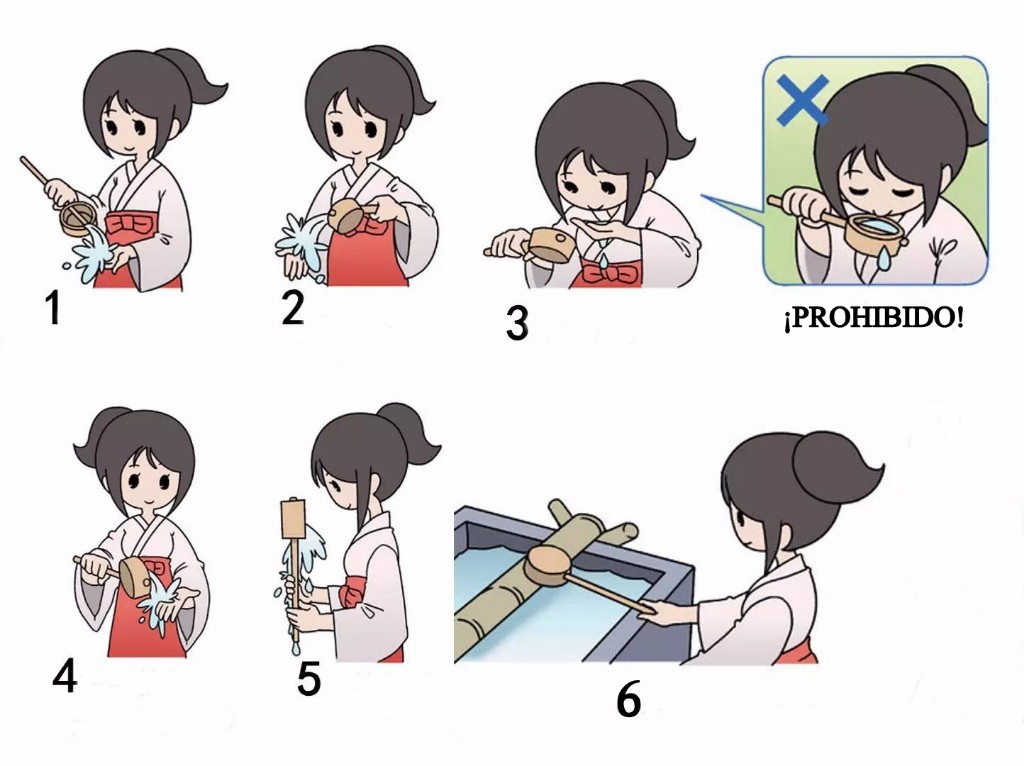 1

2

3

¡PROHIBIDO!

4

5

6